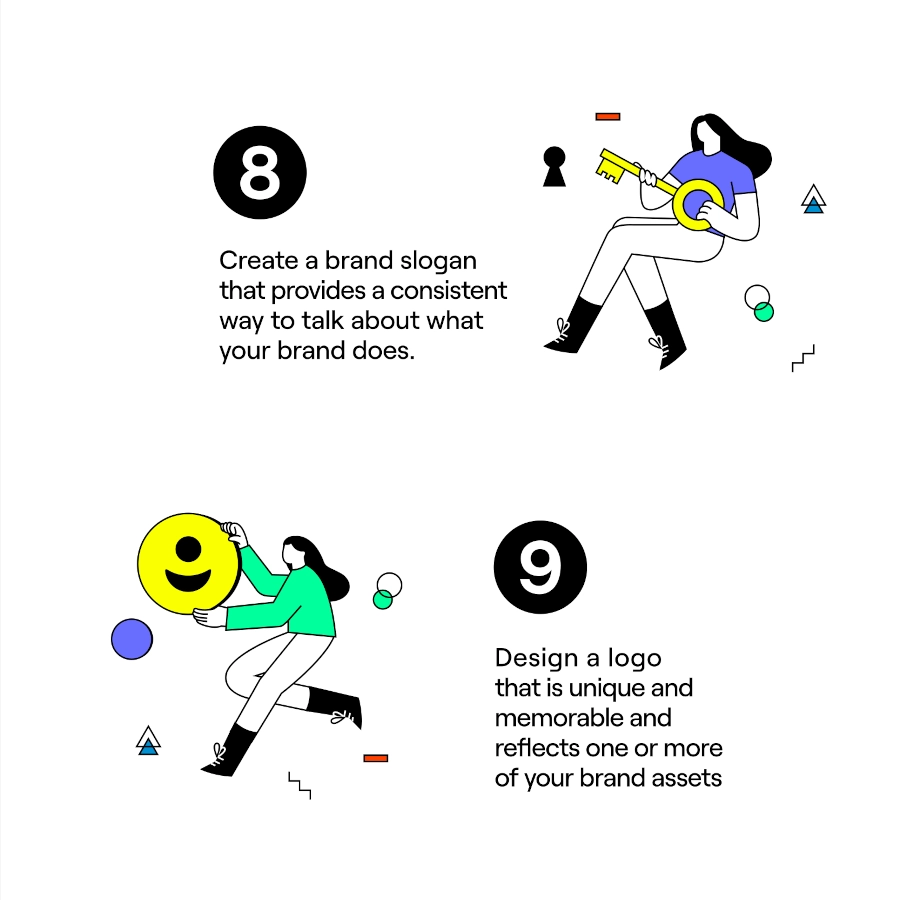 8

Create a brand slogan that provides a consistent way to talk about what your brand does.

9

Design a logo that is unique and memorable and reflects one or more of your brand assets